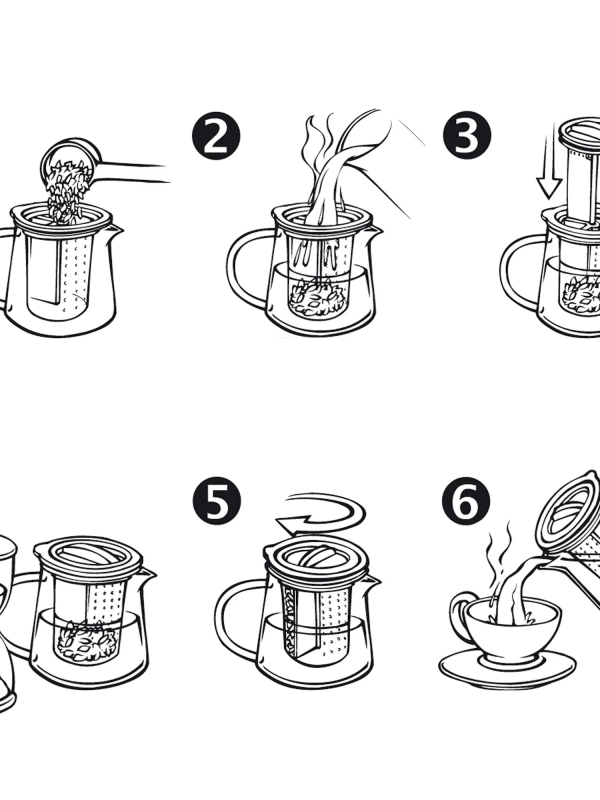 2
3
5
6